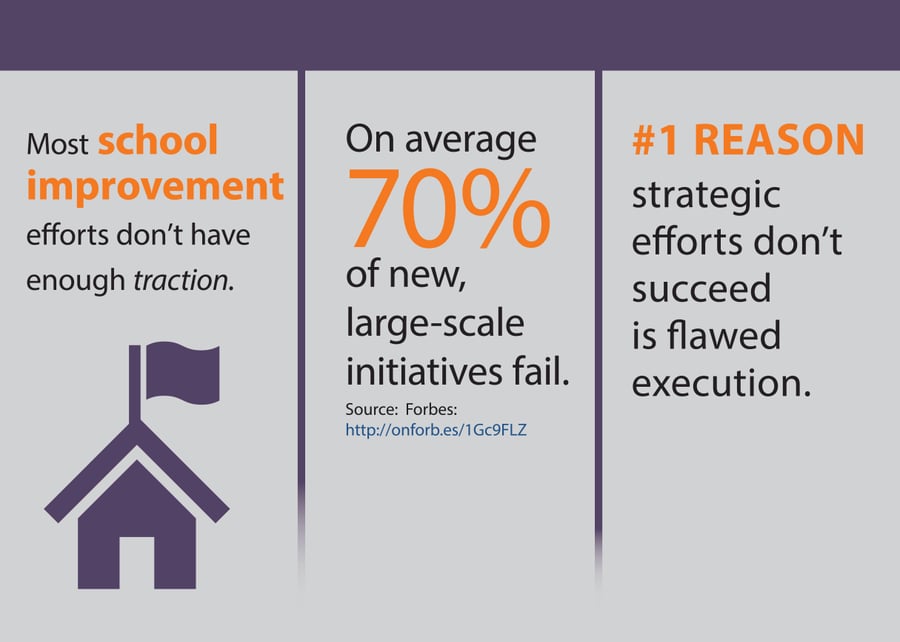 Most school improvement efforts don't have enough traction.

On average 70% of new, large-scale initiatives fail.

Source: Forbes: http://onforb.es/1Gc9FLZ

#1 REASON strategic efforts don't succeed is flawed execution.