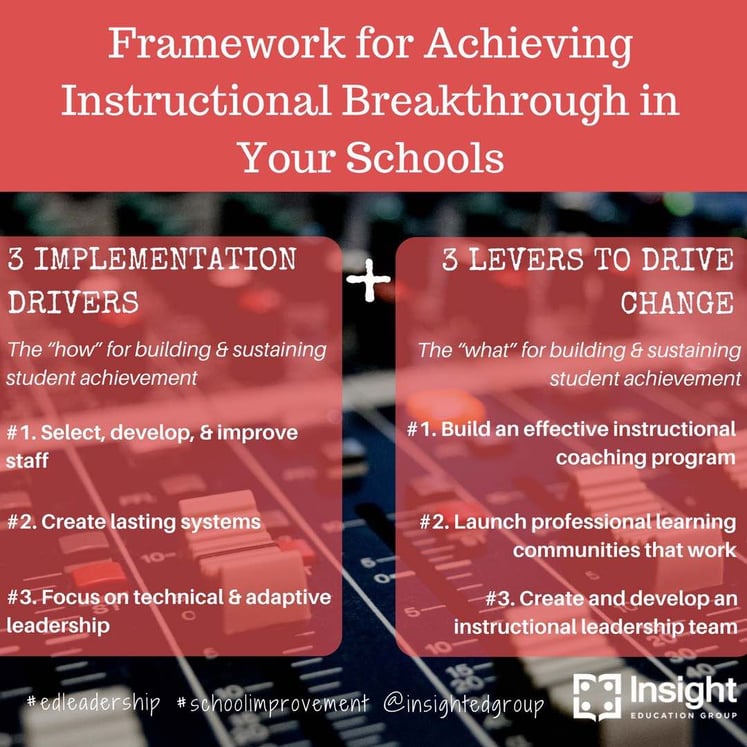 Framework for Achieving Instructional Breakthrough in Your Schools

3 IMPLEMENTATION DRIVERS

The "how" for building & sustaining student achievement

#1. Select, develop, & improve staff

#2. Create lasting systems

#3. Focus on technical & adaptive leadership

+

3 LEVERS TO DRIVE CHANGE

The "what" for building & sustaining student achievement

#1. Build an effective instructional coaching program

#2. Launch professional learning communities that work

#3. Create and develop an instructional leadership team

#edleadership #schoolimprovement @insightedgroup

Insight EDUCATION GROUP